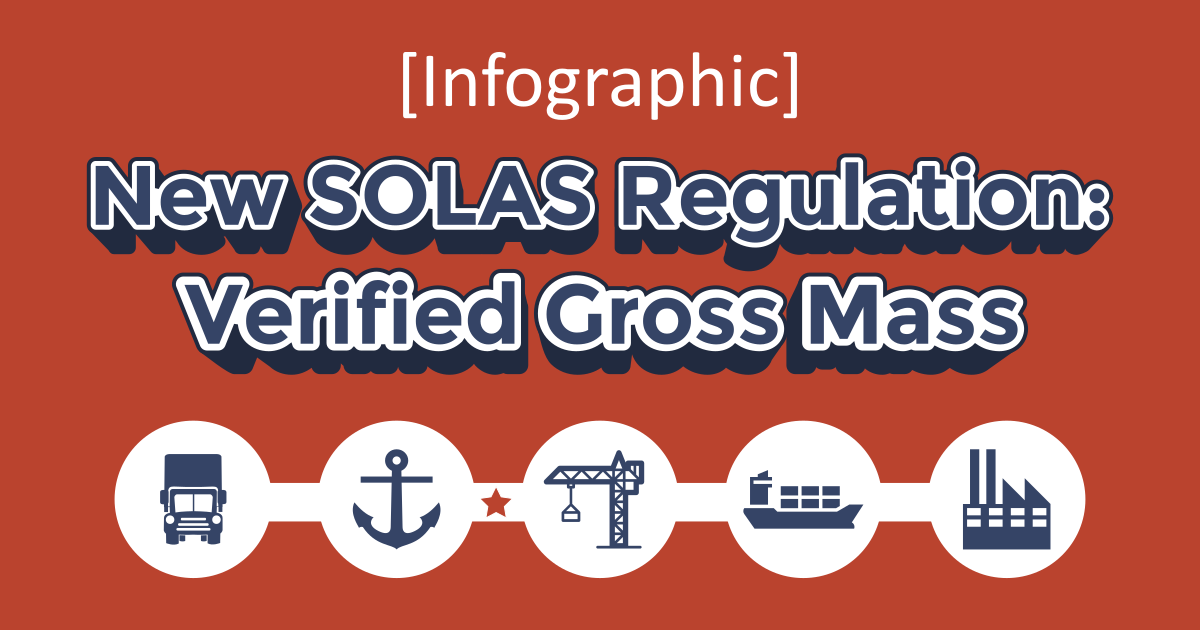 [Infographic]

New SOLAS Regulation: Verified Gross Mass